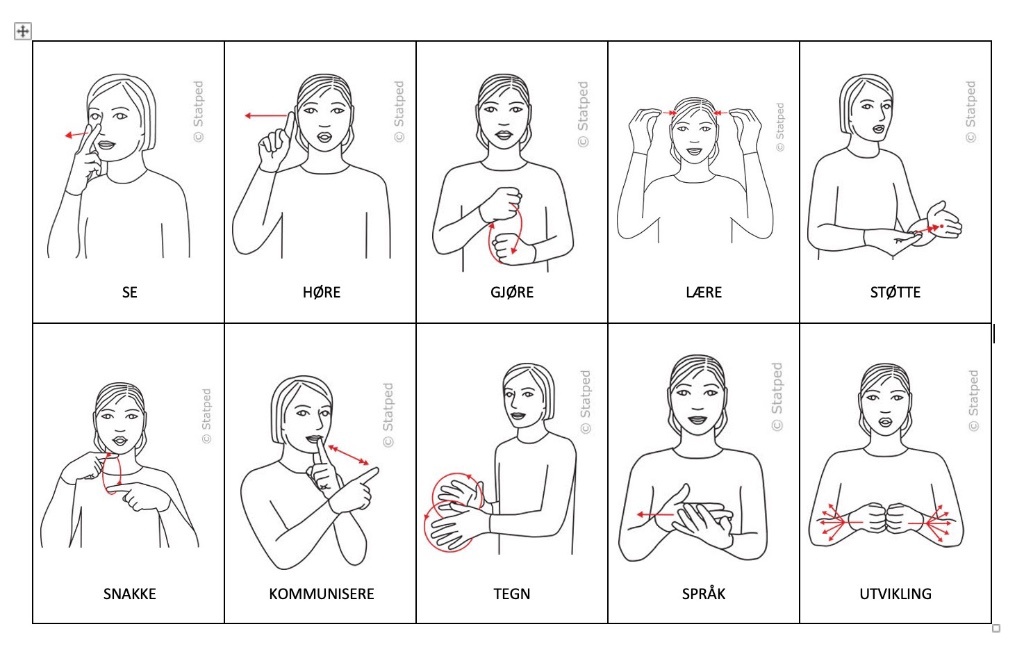 | © Statped SE | © Statped HØRE | © Statped GJØRE | © Statped LÆRE | © Statped STØTTE |
|---|---|---|---|---|
| © Statped SNAKKE | © Statped KOMMUNISERE | © Statped TEGN | © Statped SPRÅK | © Statped UTVIKLING |